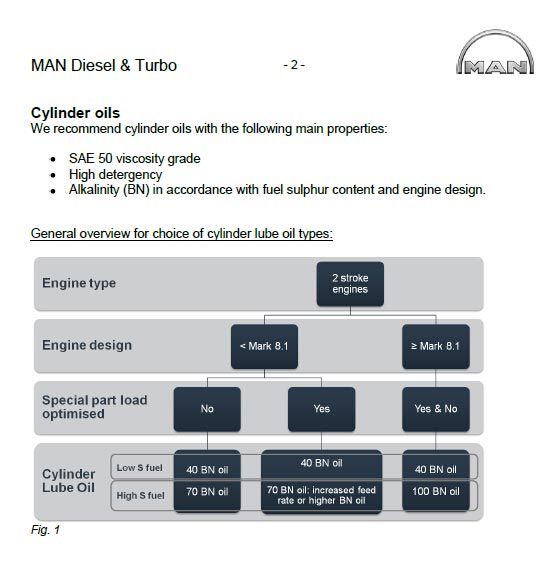 MAN Diesel & Turbo

- 2 -

MAN

**Cylinder oils**
We recommend cylinder oils with the following main properties:

- SAE 50 viscosity grade
- High detergency
- Alkalinity (BN) in accordance with fuel sulphur content and engine design.

General overview for choice of cylinder lube oil types:

Engine type

2 stroke engines

Engine design

< Mark 8.1

≥ Mark 8.1

Special part load optimised

No

Yes

Yes & No

Cylinder Lube Oil

Low S fuel

40 BN oil

40 BN oil

40 BN oil

High S fuel

70 BN oil

70 BN oil; increased feed rate or higher BN oil

100 BN oil

Fig. 1